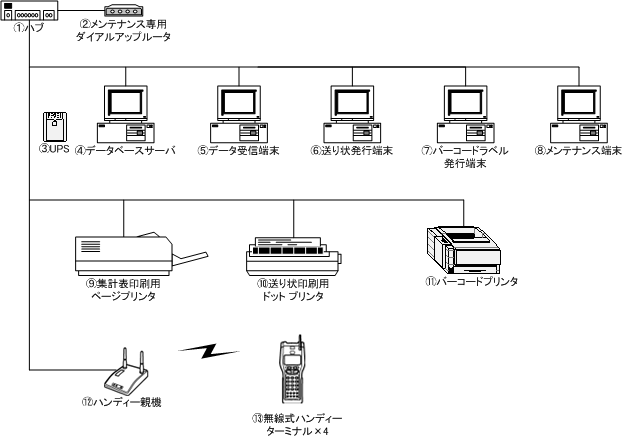 ①ハブ

②メンテナンス専用
ダイアルアップルータ

③UPS

④データベースサーバ

⑤データ受信端末

⑥送り状発行端末

⑦バーコードラベル
発行端末

⑧メンテナンス端末

⑨集計表印刷用
ページプリンタ

⑩送り状印刷用
ドット プリンタ

⑪バーコードプリンタ

⑫ハンディー親機

⑬無線式ハンディー
ターミナル×4